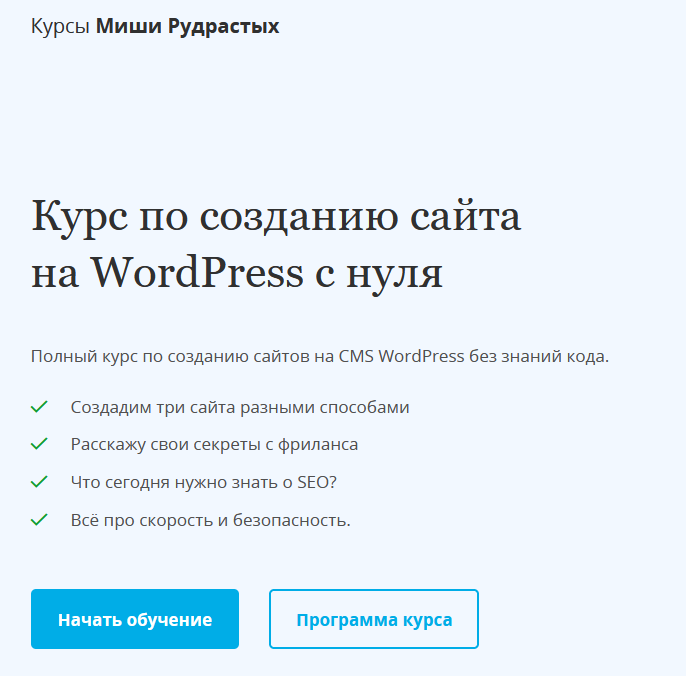 Курсы Миши Рудрастых

Курс по созданию сайта на WordPress с нуля

Полный курс по созданию сайтов на CMS WordPress без знаний кода.

Создадим три сайта разными способами

Расскажу свои секреты с фриланса

Что сегодня нужно знать о SEO?

Всё про скорость и безопасность.

Начать обучение

Программа курса